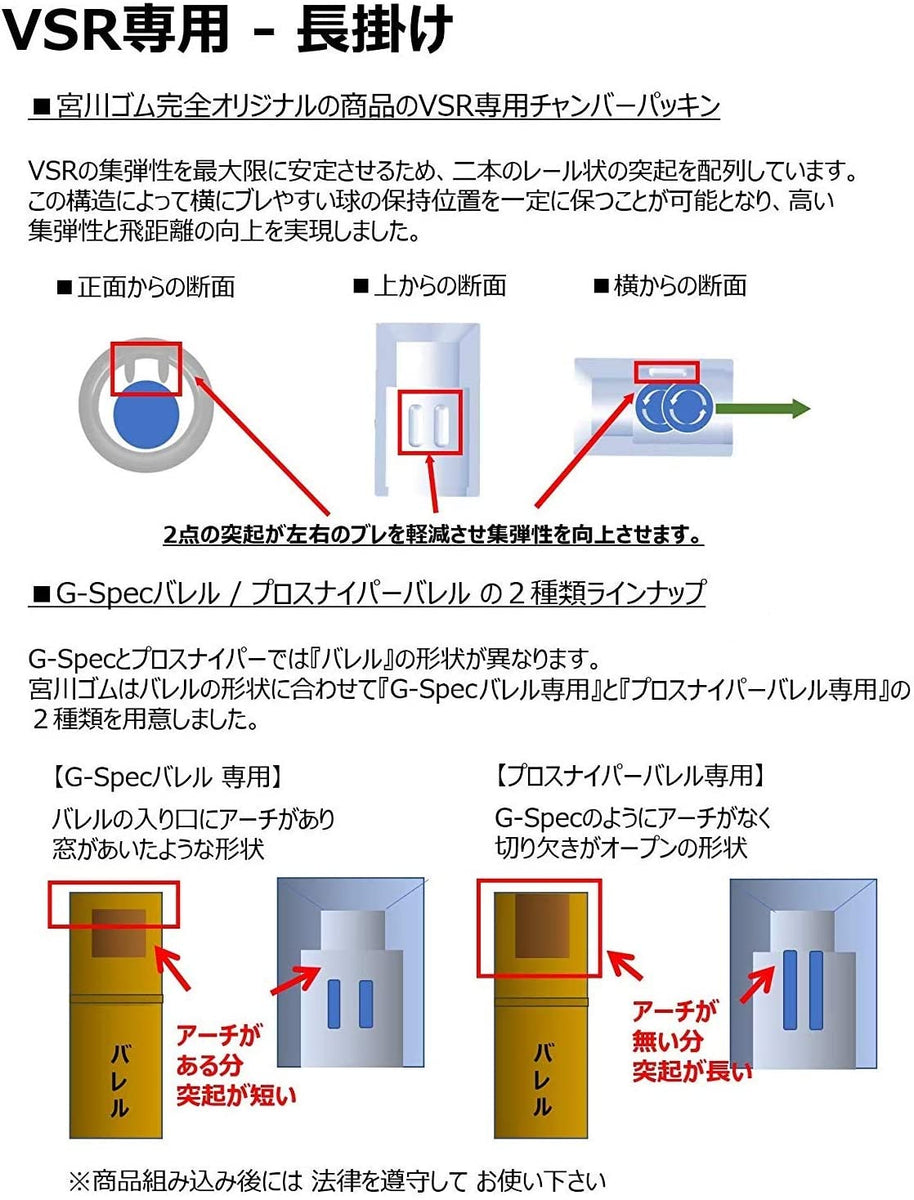 VSR専用 - 長掛け

■宮川ゴム完全オリジナルの商品のVSR専用チャンバーパッキン

VSRの集弾性を最大限に安定させるため、二本のレール状の突起を配列しています。この構造によって横にブレやすい球の保持位置を一定に保つことが可能となり、高い集弾性と飛距離の向上を実現しました。

■正面からの断面

■上からの断面

■横からの断面

2点の突起が左右のブレを軽減させ集弾性を向上させます。

■G-Specバレル / プロスナイパーバレル の２種類ラインナップ

G-Specとプロスナイパーでは『バレル』の形状が異なります。宮川ゴムはバレルの形状に合わせて『G-Specバレル専用』と『プロスナイパーバレル専用』の２種類を用意しました。

【G-Specバレル 専用】
バレルの入り口にアーチがあり窓があいたような形状

バレル

アーチがある分突起が短い

【プロスナイパーバレル専用】
G-Specのようにアーチがなく切り欠きがオープンの形状

バレル

アーチが無い分突起が長い

※商品組み込み後には 法律を遵守して お使い下さい