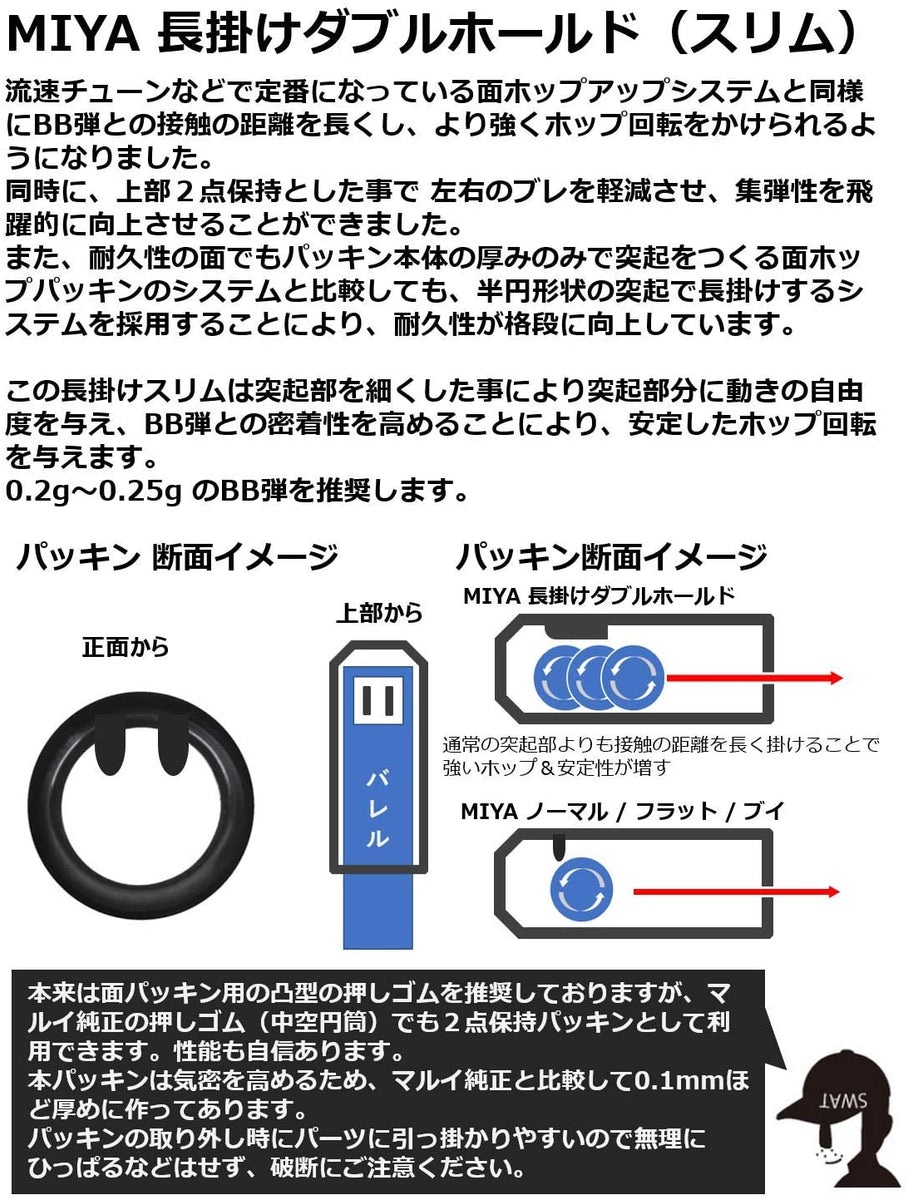 MIYA 長掛けダブルホールド（スリム）

流速チューンなどで定番になっている面ホップアップシステムと同様にBB弾との接触の距離を長くし、より強くホップ回転をかけられるようになりました。
同時に、上部２点保持とした事で 左右のブレを軽減させ、集弾性を飛躍的に向上させることができました。
また、耐久性の面でもパッキン本体の厚みのみで突起をつくる面ホップパッキンのシステムと比較しても、半円形状の突起で長掛けするシステムを採用することにより、耐久性が格段に向上しています。

この長掛けスリムは突起部を細くした事により突起部分に動きの自由度を与え、BB弾との密着性を高めることにより、安定したホップ回転を与えます。
0.2g～0.25g のBB弾を推奨します。

パッキン 断面イメージ

正面から

上部から

バレル

パッキン断面イメージ

MIYA 長掛けダブルホールド

通常の突起部よりも接触の距離を長く掛けることで強いホップ＆安定性が増す

MIYA ノーマル / フラット / ブイ

本来は面パッキン用の凸型の押しゴムを推奨しておりますが、マルイ純正の押しゴム（中空円筒）でも２点保持パッキンとして利用できます。性能も自信あります。
本パッキンは気密を高めるため、マルイ純正と比較して0.1mmほど厚めに作ってあります。
パッキンの取り外し時にパーツに引っ掛かりやすいので無理にひっぱるなどはせず、破断にご注意ください。

SWAT